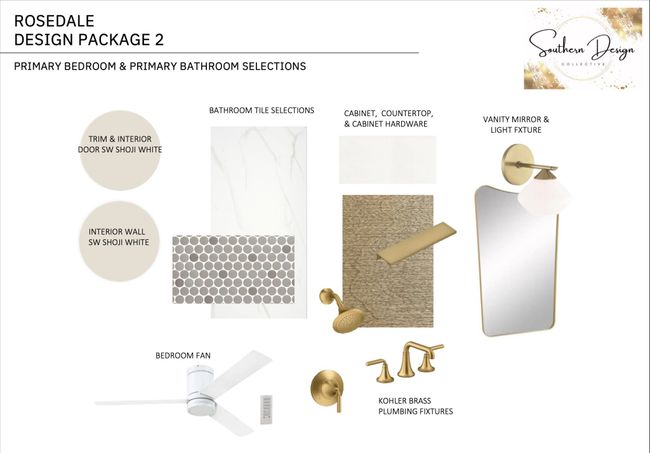 ROSEDALE
DESIGN PACKAGE 2

PRIMARY BEDROOM & PRIMARY BATHROOM SELECTIONS

Southern Design
COLLECTIVE

TRIM & INTERIOR DOOR SW SHOJI WHITE

INTERIOR WALL SW SHOJI WHITE

BATHROOM TILE SELECTIONS

CABINET, COUNTERTOP, & CABINET HARDWARE

VANITY MIRROR & LIGHT FXTURE

BEDROOM FAN

KOHLER BRASS PLUMBING FIXTURES